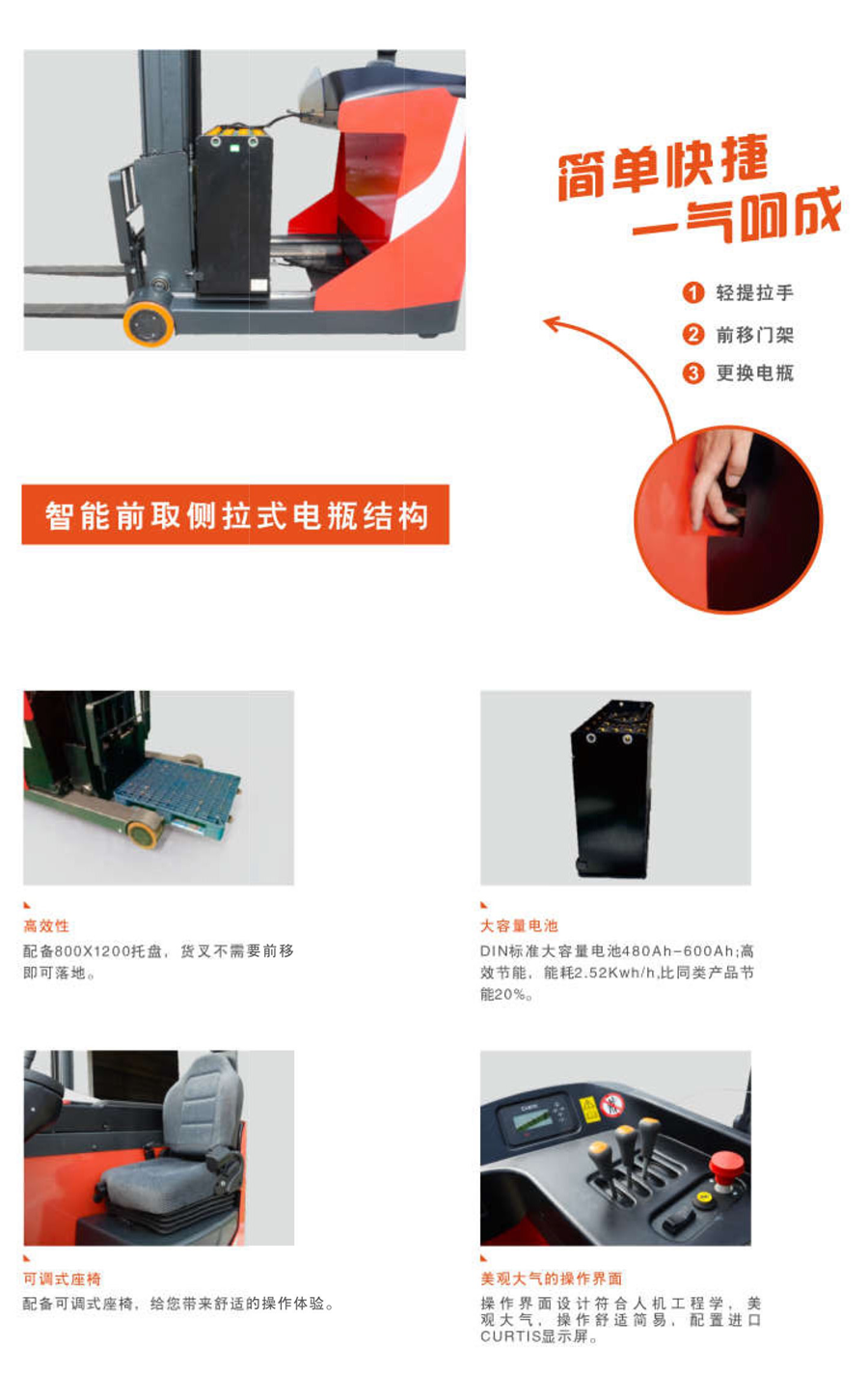 简单快捷
一气呵成

1 轻提拉手
2 前移门架
3 更换电瓶

智能前取侧拉式电瓶结构

高效性
配备800X1200托盘，货叉不需要前移即可落地。

大容量电池
DIN标准大容量电池480Ah-600Ah;高效节能，能耗2.52Kwh/h,比同类产品节能20%。

可调式座椅
配备可调式座椅，给您带来舒适的操作体验。

美观大气的操作界面
操作界面设计符合人机工程学，美观大气，操作舒适简易，配置进口CURTIS显示屏。